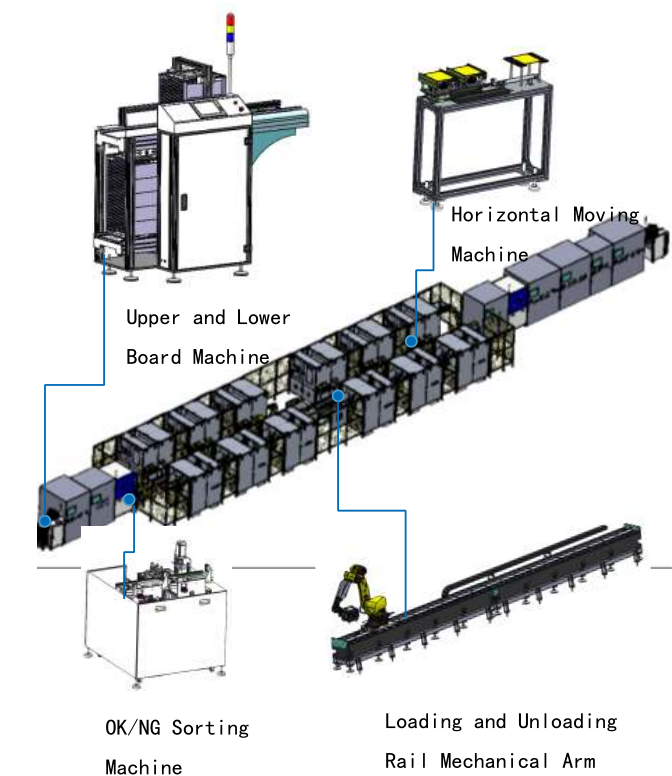 Horizontal Moving Machine

Upper and Lower Board Machine

OK/NG Sorting Machine

Loading and Unloading Rail Mechanical Arm